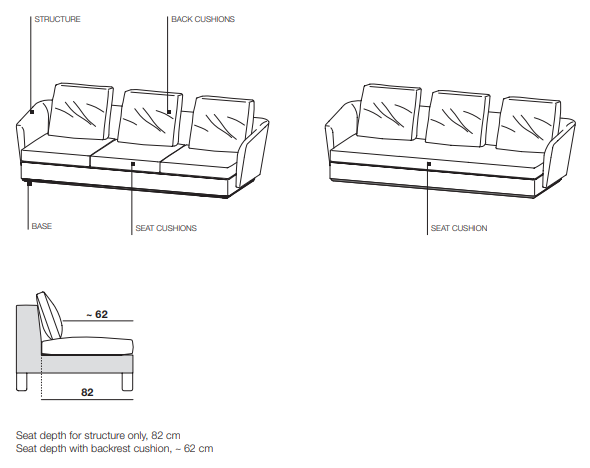 STRUCTURE

BACK CUSHIONS

BASE

SEAT CUSHIONS

SEAT CUSHION

~ 62

82

Seat depth for structure only, 82 cm
Seat depth with backrest cushion, ~ 62 cm