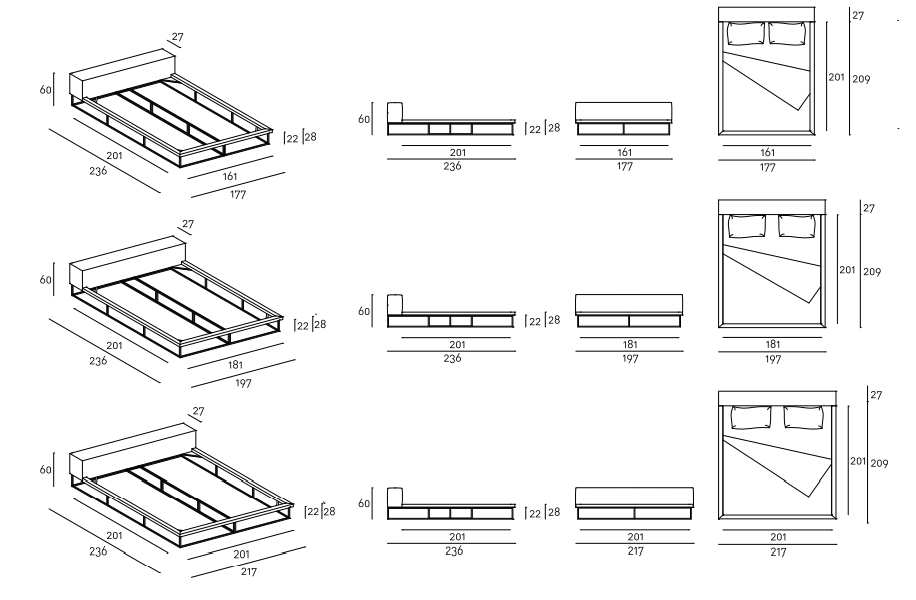 27
60
22 28
201
236
161
177

60
22 28
201
236

161
177

27
201 209
161
177

27
60
22 28
201
236
181
197

60
22 28
201
236

181
197

27
201 209
181
197

27
60
22 28
201
236
201
217

60
22 28
201
236

201
217

27
201 209
201
217