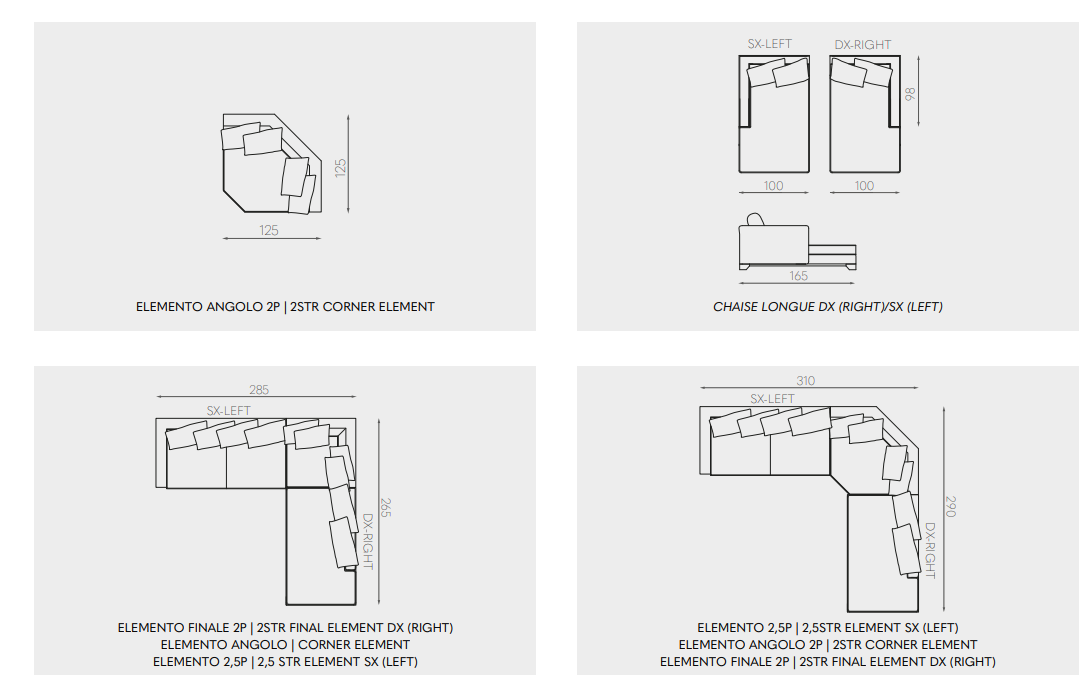 125

125

ELEMENTO ANGOLO 2P | 2STR CORNER ELEMENT

SX-LEFT DX-RIGHT

98

100 100

165

CHAISE LONGUE DX (RIGHT)/SX (LEFT)

285

SX-LEFT

265

DX-RIGHT

ELEMENTO FINALE 2P | 2STR FINAL ELEMENT DX (RIGHT)
ELEMENTO ANGOLO | CORNER ELEMENT
ELEMENTO 2,5P | 2,5 STR ELEMENT SX (LEFT)

310

SX-LEFT

290

DX-RIGHT

ELEMENTO 2,5P | 2,5STR ELEMENT SX (LEFT)
ELEMENTO ANGOLO 2P | 2STR CORNER ELEMENT
ELEMENTO FINALE 2P | 2STR FINAL ELEMENT DX (RIGHT)