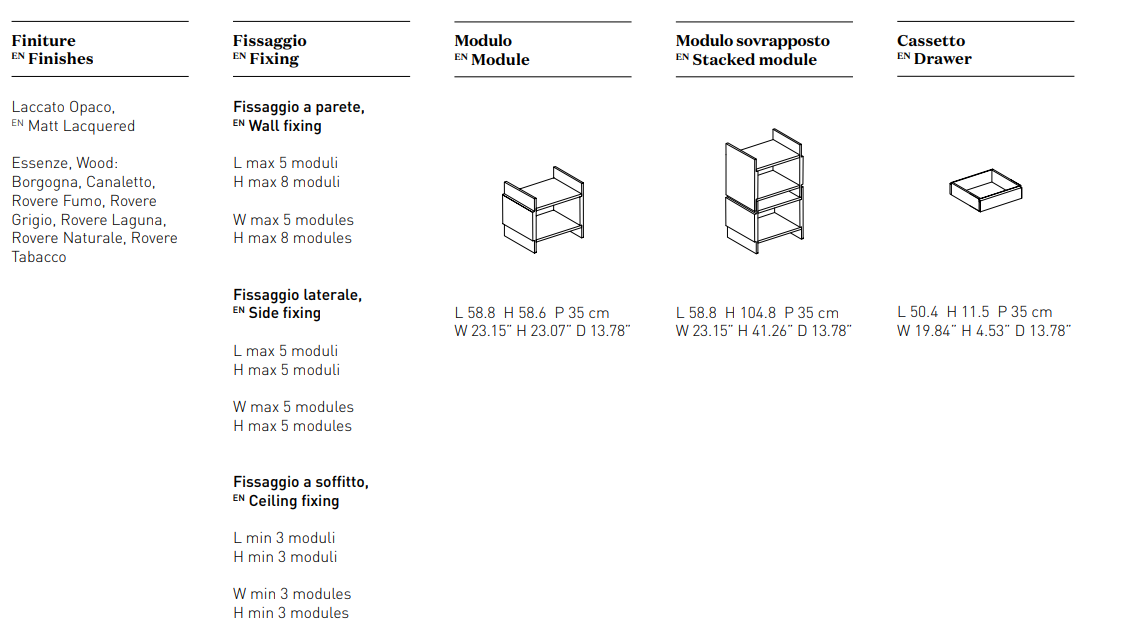 Finiture
EN Finishes

Laccato Opaco,
EN Matt Lacquered

Essenze, Wood: Borgogna, Canaletto, Rovere Fumo, Rovere Grigio, Rovere Laguna, Rovere Naturale, Rovere Tabacco

Fissaggio
EN Fixing

Fissaggio a parete,
EN Wall fixing

L max 5 moduli
H max 8 moduli

W max 5 modules
H max 8 modules

Fissaggio laterale,
EN Side fixing

L max 5 moduli
H max 5 moduli

W max 5 modules
H max 5 modules

Fissaggio a soffitto,
EN Ceiling fixing

L min 3 moduli
H min 3 moduli

W min 3 modules
H min 3 modules

Modulo
EN Module

L 58.8 H 58.6 P 35 cm
W 23.15" H 23.07" D 13.78"

Modulo sovrapposto
EN Stacked module

L 58.8 H 104.8 P 35 cm
W 23.15" H 41.26" D 13.78"

Cassetto
EN Drawer

L 50.4 H 11.5 P 35 cm
W 19.84" H 4.53" D 13.78"