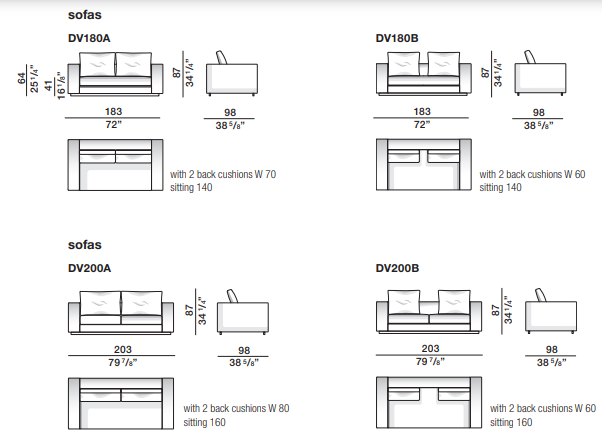 sofas

DV180A

64
25 1/4"
41
16 1/8"
87
34 1/4"
183
72"
98
38 5/8"

with 2 back cushions W 70
sitting 140

DV180B

87
34 1/4"
183
72"
98
38 5/8"

with 2 back cushions W 60
sitting 140

sofas

DV200A

87
34 1/4"
203
79 7/8"
98
38 5/8"

with 2 back cushions W 80
sitting 160

DV200B

87
34 1/4"
203
79 7/8"
98
38 5/8"

with 2 back cushions W 60
sitting 160