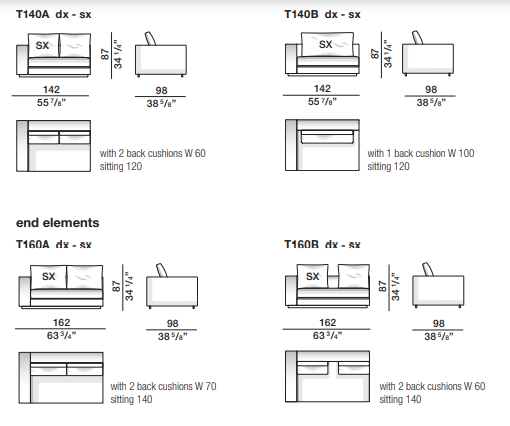 T140A dx - sx

SX

87

34 1/4"

142

55 7/8"

98

38 5/8"

with 2 back cushions W 60
sitting 120

T140B dx - sx

SX

87

34 1/4"

142

55 7/8"

98

38 5/8"

with 1 back cushion W 100
sitting 120

end elements

T160A dx - sx

SX

87

34 1/4"

162

63 3/4"

98

38 5/8"

with 2 back cushions W 70
sitting 140

T160B dx - sx

SX

87

34 1/4"

162

63 3/4"

98

38 5/8"

with 2 back cushions W 60
sitting 140