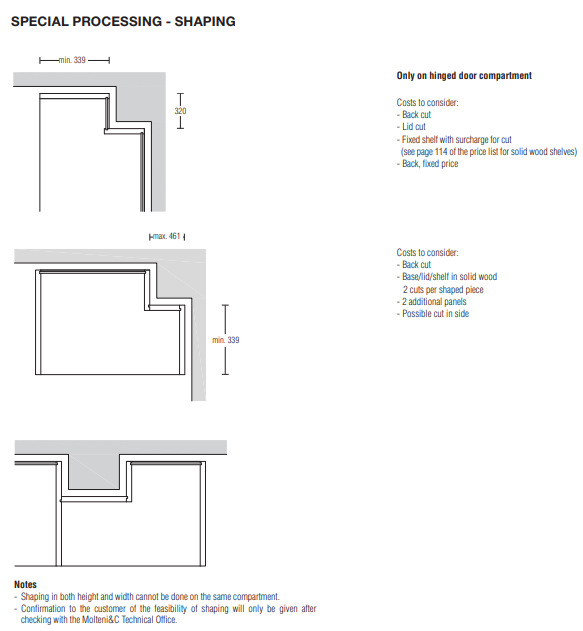 SPECIAL PROCESSING - SHAPING

min. 339

320

Only on hinged door compartment

Costs to consider:
- Back cut
- Lid cut
- Fixed shelf with surcharge for cut
(see page 114 of the price list for solid wood shelves)
- Back, fixed price

max. 461

min. 339

Costs to consider:
- Back cut
- Base/lid/shelf in solid wood
2 cuts per shaped piece
- 2 additional panels
- Possible cut in side

Notes
- Shaping in both height and width cannot be done on the same compartment.
- Confirmation to the customer of the feasibility of shaping will only be given after checking with the Molteni&C Technical Office.