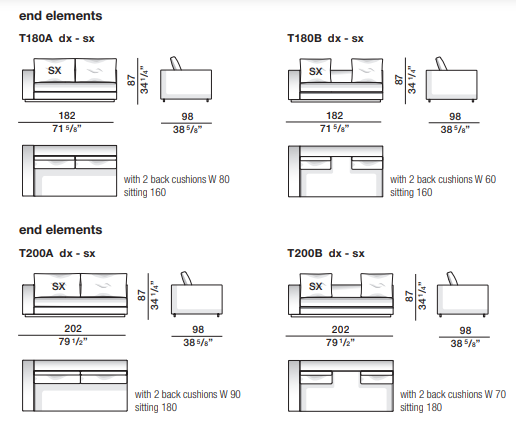 end elements

T180A dx - sx

SX

87
34 1/4"

182
71 5/8"

98
38 5/8"

with 2 back cushions W 80
sitting 160

T180B dx - sx

SX

87
34 1/4"

182
71 5/8"

98
38 5/8"

with 2 back cushions W 60
sitting 160

end elements

T200A dx - sx

SX

87
34 1/4"

202
79 1/2"

98
38 5/8"

with 2 back cushions W 90
sitting 180

T200B dx - sx

SX

87
34 1/4"

202
79 1/2"

98
38 5/8"

with 2 back cushions W 70
sitting 180