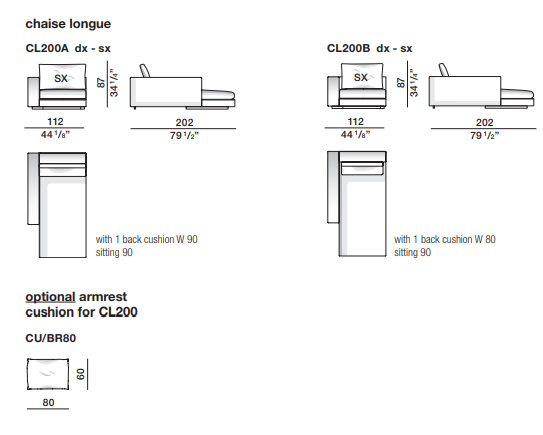 chaise longue

CL200A dx - sx

SX

87

34 1/4"

112

44 1/8"

202

79 1/2"

with 1 back cushion W 90
sitting 90

CL200B dx - sx

SX

87

34 1/4"

112

44 1/8"

202

79 1/2"

with 1 back cushion W 80
sitting 90

optional armrest
cushion for CL200

CU/BR80

60

80