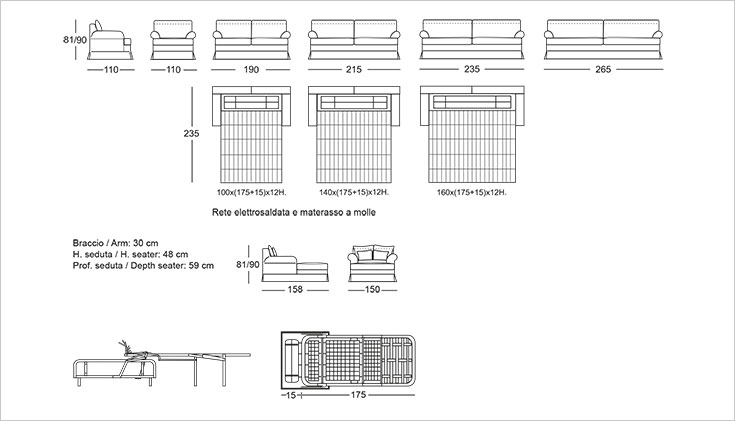 81/90

110

110

190

215

235

265

235

100x(175+15)x12H.

140x(175+15)x12H.

160x(175+15)x12H.

Rete elettrosaldata e materasso a molle

Braccio / Arm: 30 cm
H. seduta / H. seater: 48 cm
Prof. seduta / Depth seater: 59 cm

81/90

158

150

15

175