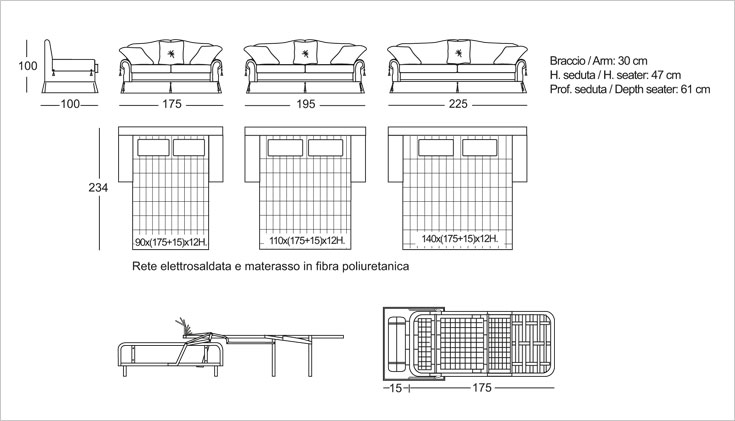 100

100

175

195

225

Braccio / Arm: 30 cm
H. seduta / H. seater: 47 cm
Prof. seduta / Depth seater: 61 cm

234

90x(175+15)x12H.

110x(175+15)x12H.

140x(175+15)x12H.

Rete elettrosaldata e materasso in fibra poliuretanica

15

175