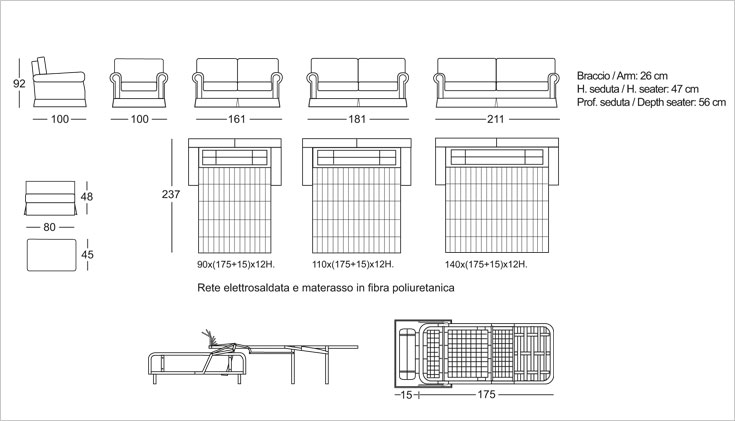 92

100

100

161

181

211

Braccio / Arm: 26 cm
H. seduta / H. seater: 47 cm
Prof. seduta / Depth seater: 56 cm

237

48

80

45

90x(175+15)x12H.

110x(175+15)x12H.

140x(175+15)x12H.

Rete elettrosaldata e materasso in fibra poliuretanica

15

175