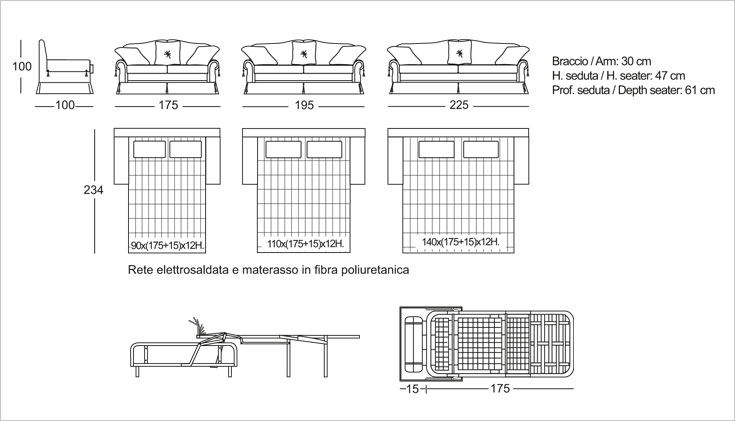 100

100

175

195

225

Braccio / Arm: 30 cm
H. seduta / H. seater: 47 cm
Prof. seduta / Depth seater: 61 cm

234

90x(175+15)x12H.

110x(175+15)x12H.

140x(175+15)x12H.

Rete elettrosaldata e materasso in fibra poliuretanica

15

175