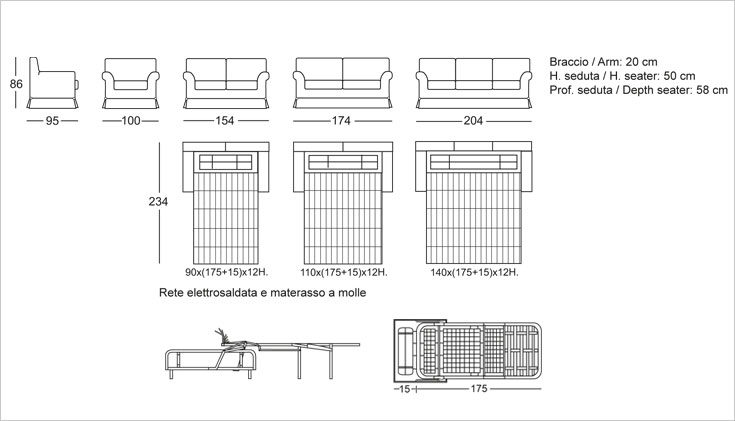 86

95

100

154

174

204

Braccio / Arm: 20 cm
H. seduta / H. seater: 50 cm
Prof. seduta / Depth seater: 58 cm

234

90x(175+15)x12H.

110x(175+15)x12H.

140x(175+15)x12H.

Rete elettrosaldata e materasso a molle

15

175