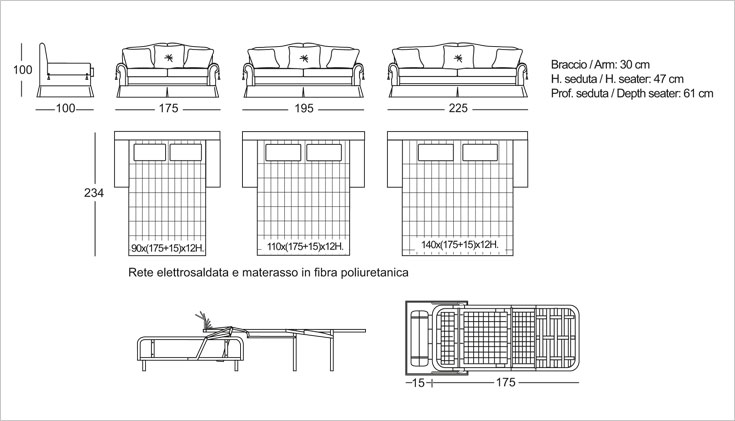 100

100

175

195

225

Braccio / Arm: 30 cm
H. seduta / H. seater: 47 cm
Prof. seduta / Depth seater: 61 cm

234

90x(175+15)x12H.

110x(175+15)x12H.

140x(175+15)x12H.

Rete elettrosaldata e materasso in fibra poliuretanica

15

175