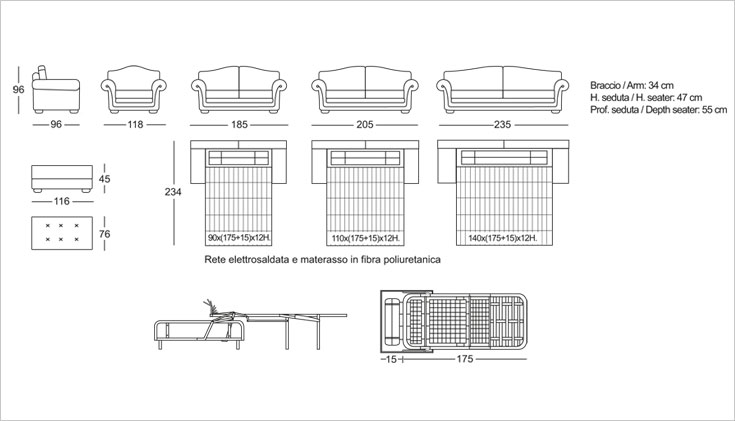 96

96

118

185

205

235

Braccio / Arm: 34 cm
H. seduta / H. seater: 47 cm
Prof. seduta / Depth seater: 55 cm

45

116

76

234

90x(175+15)x12H.

110x(175+15)x12H.

140x(175+15)x12H.

Rete elettrosaldata e materasso in fibra poliuretanica

15

175