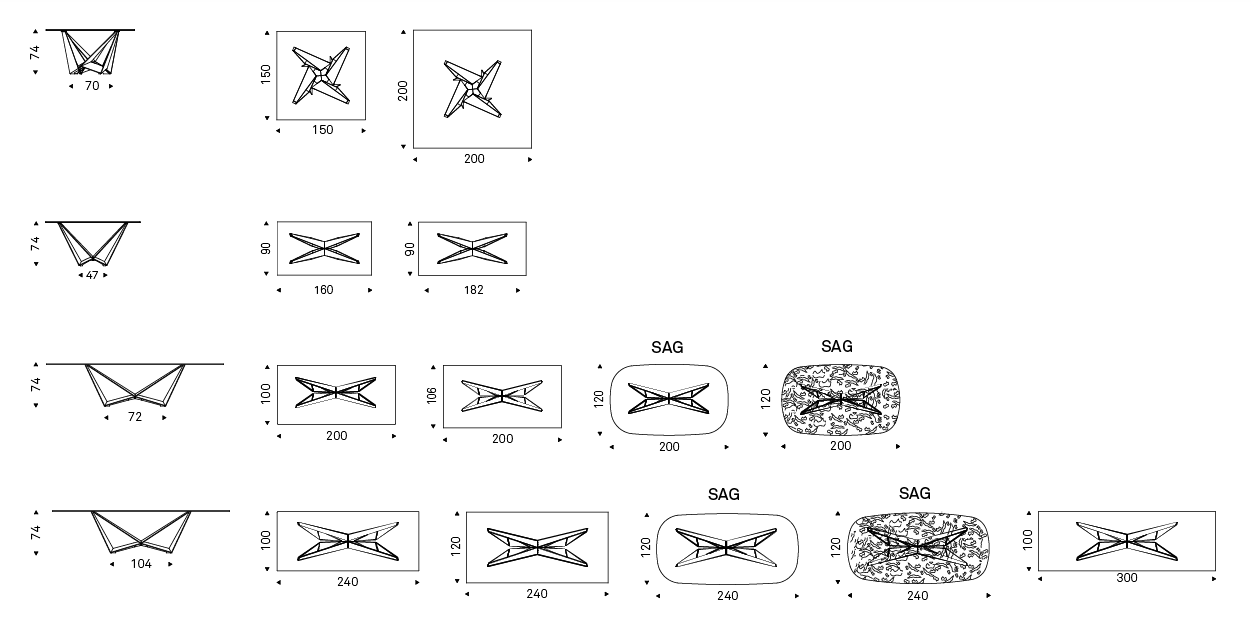 74
70

150
150

200
200

74
47

90
160

90
182

74
72

100
200

106
200

SAG
120
200

SAG
120
200

74
104

100
240

120
240

SAG
120
240

SAG
120
240

100
300