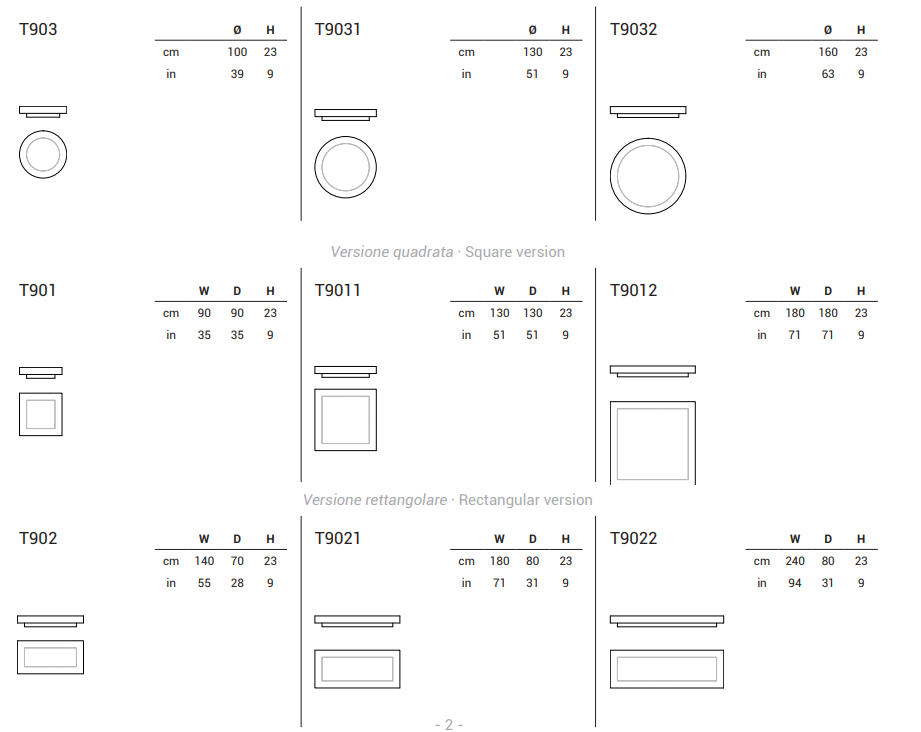 T903

| | Ø | H |
|---|---|---|
| cm | 100 | 23 |
| in | 39 | 9 |

T9031

| | Ø | H |
|---|---|---|
| cm | 130 | 23 |
| in | 51 | 9 |

T9032

| | Ø | H |
|---|---|---|
| cm | 160 | 23 |
| in | 63 | 9 |

Versione quadrata · Square version

T901

| | W | D | H |
|---|---|---|---|
| cm | 90 | 90 | 23 |
| in | 35 | 35 | 9 |

T9011

| | W | D | H |
|---|---|---|---|
| cm | 130 | 130 | 23 |
| in | 51 | 51 | 9 |

T9012

| | W | D | H |
|---|---|---|---|
| cm | 180 | 180 | 23 |
| in | 71 | 71 | 9 |

Versione rettangolare · Rectangular version

T902

| | W | D | H |
|---|---|---|---|
| cm | 140 | 70 | 23 |
| in | 55 | 28 | 9 |

T9021

| | W | D | H |
|---|---|---|---|
| cm | 180 | 80 | 23 |
| in | 71 | 31 | 9 |

T9022

| | W | D | H |
|---|---|---|---|
| cm | 240 | 80 | 23 |
| in | 94 | 31 | 9 |

- 2 -