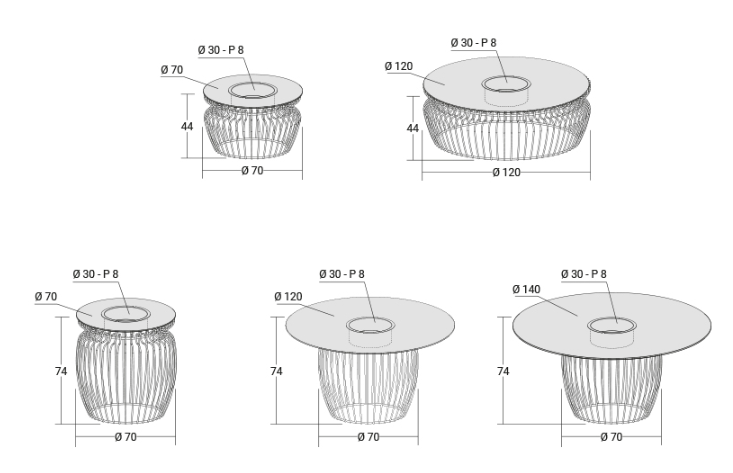 Ø 30 - P 8
Ø 70
44
Ø 70

Ø 30 - P 8
Ø 120
44
Ø 120

Ø 30 - P 8
Ø 70
74
Ø 70

Ø 30 - P 8
Ø 120
74
Ø 70

Ø 30 - P 8
Ø 140
74
Ø 70