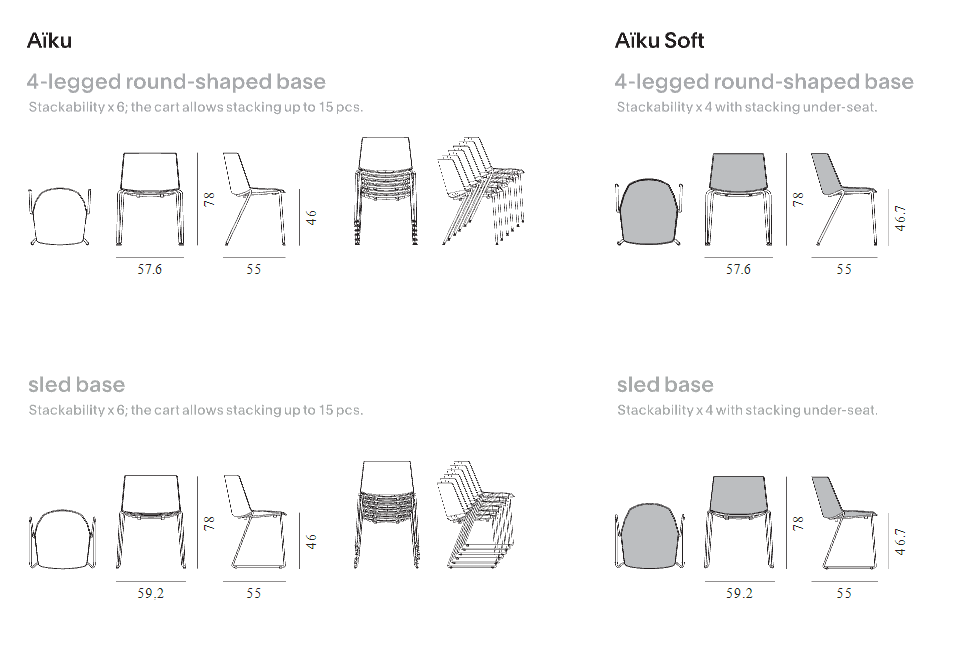 Aïku

4-legged round-shaped base

Stackability x 6; the cart allows stacking up to 15 pcs.

78

46

57.6

55

sled base

Stackability x 6; the cart allows stacking up to 15 pcs.

78

46

59.2

55

Aïku Soft

4-legged round-shaped base

Stackability x 4 with stacking under-seat.

78

46.7

57.6

55

sled base

Stackability x 4 with stacking under-seat.

78

46.7

59.2

55