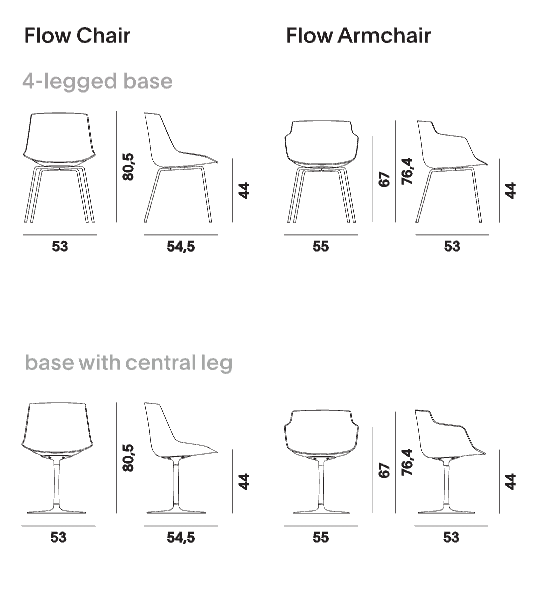 Flow Chair

Flow Armchair

4-legged base

80,5

44

53

54,5

67

76,4

44

55

53

base with central leg

80,5

44

53

54,5

67

76,4

44

55

53