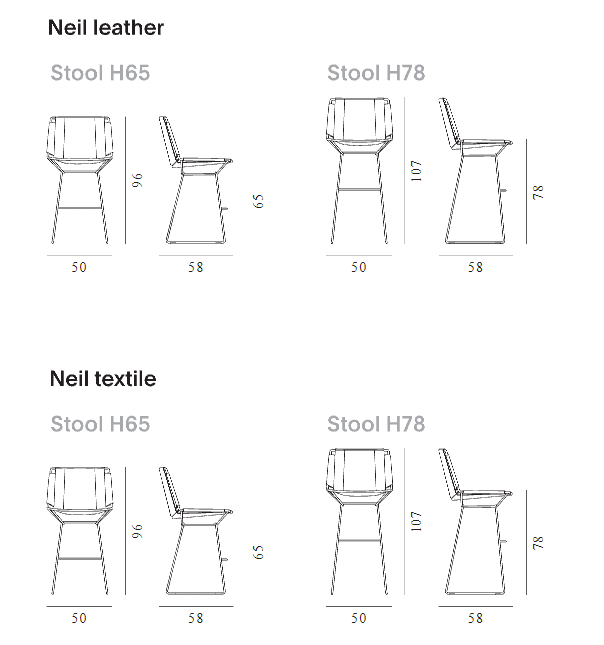 Neil leather

Stool H65

96

65

50

58

Stool H78

107

78

50

58

Neil textile

Stool H65

96

65

50

58

Stool H78

107

78

50

58