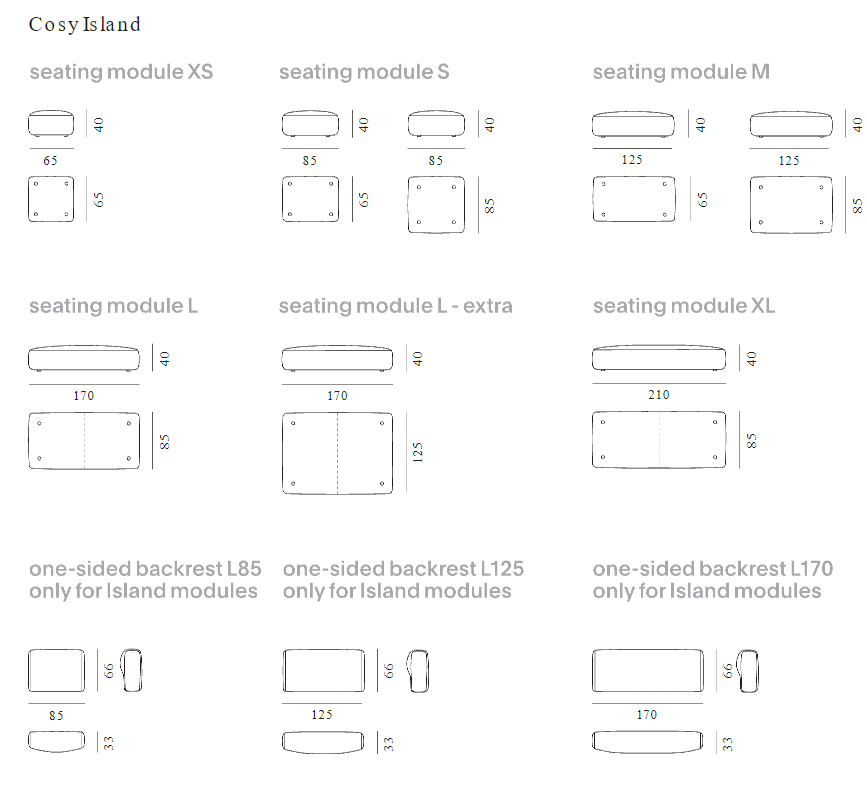 Cosy Island

seating module XS

40

65

65

seating module S

40

85

65

40

85

85

seating module M

40

125

65

40

125

85

seating module L

40

170

85

seating module L - extra

40

170

125

seating module XL

40

210

85

one-sided backrest L85
only for Island modules

66

85

33

one-sided backrest L125
only for Island modules

66

125

33

one-sided backrest L170
only for Island modules

66

170

33