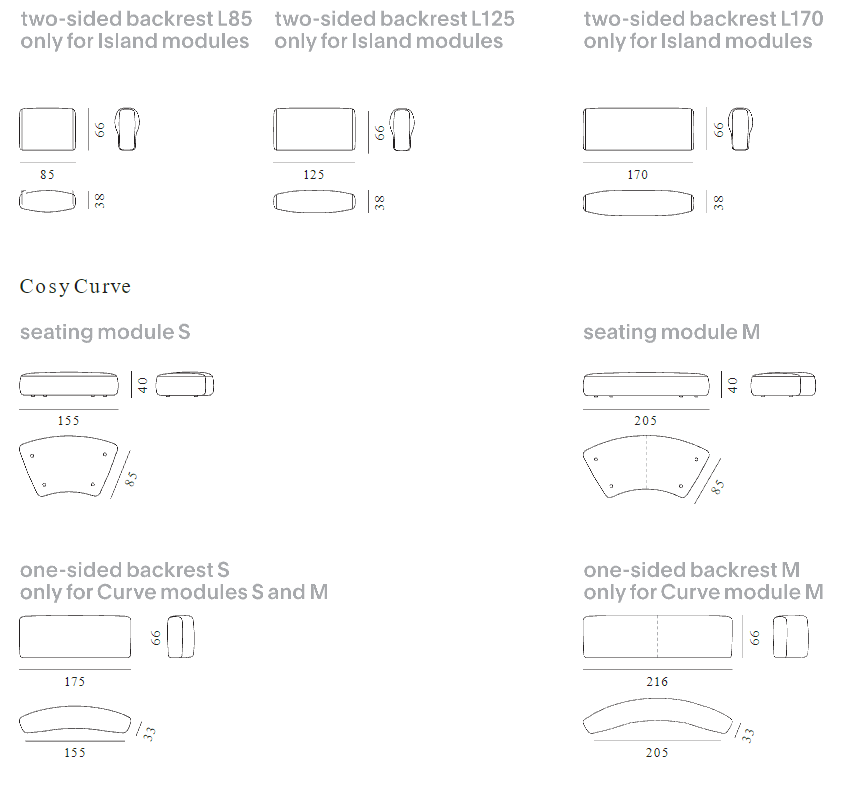 two-sided backrest L85
only for Island modules

66

85

38

two-sided backrest L125
only for Island modules

66

125

38

two-sided backrest L170
only for Island modules

66

170

38

Cosy Curve

seating module S

40

155

85

seating module M

40

205

85

one-sided backrest S
only for Curve modules S and M

66

175

33

155

one-sided backrest M
only for Curve module M

66

216

33

205