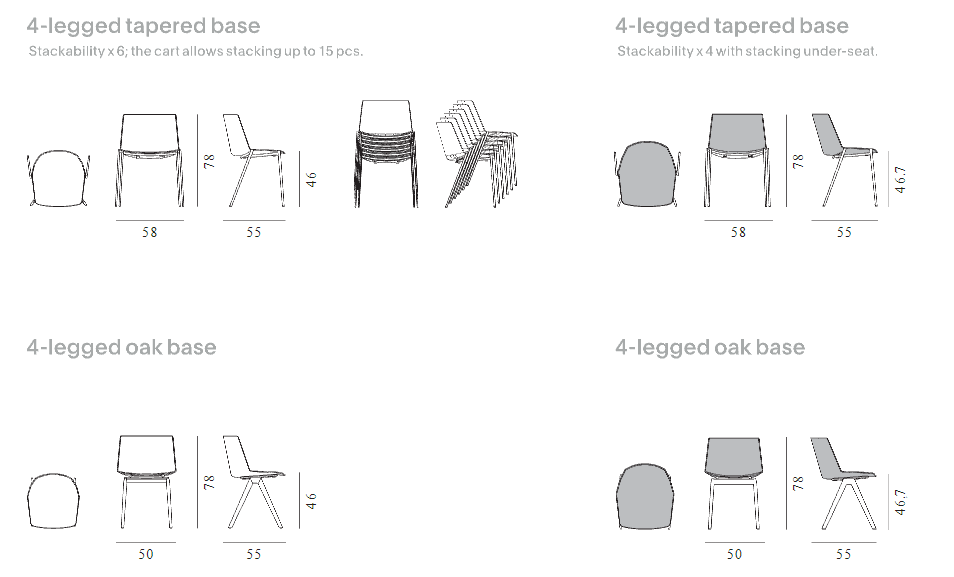 4-legged tapered base
Stackability x 6; the cart allows stacking up to 15 pcs.

78
46
58
55

4-legged tapered base
Stackability x 4 with stacking under-seat.

78
46,7
58
55

4-legged oak base

78
46
50
55

4-legged oak base

78
46,7
50
55