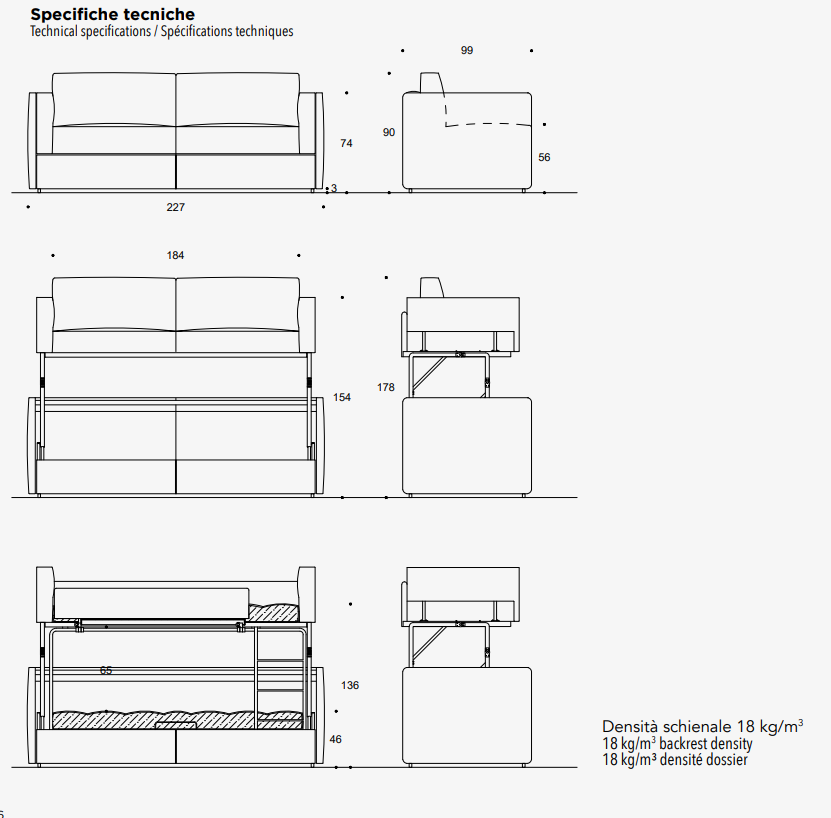 Specifiche tecniche
Technical specifications / Spécifications techniques

99
74
90
56
3
227

184
154
178

65
136
46

Densità schienale 18 kg/m$^3$
18 kg/m$^3$ backrest density
18 kg/m$^3$ densité dossier