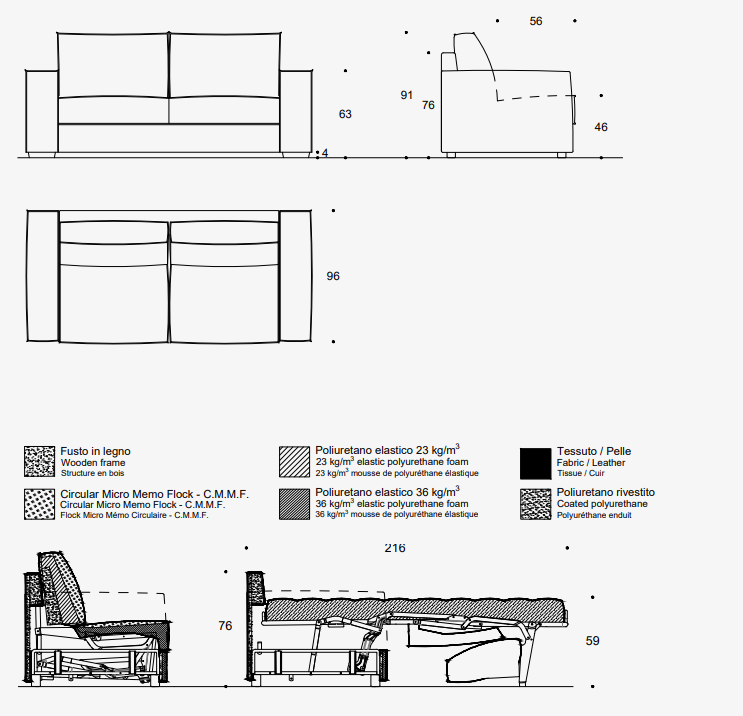 56

91
76

63

46

4

96

Fusto in legno
Wooden frame
Structure en bois

Circular Micro Memo Flock - C.M.M.F.
Circular Micro Memo Flock - C.M.M.F.
Flock Micro Mémo Circulaire - C.M.M.F.

Poliuretano elastico 23 kg/m$^3$
23 kg/m$^3$ elastic polyurethane foam
23 kg/m$^3$ mousse de polyuréthane élastique

Poliuretano elastico 36 kg/m$^3$
36 kg/m$^3$ elastic polyurethane foam
36 kg/m$^3$ mousse de polyuréthane élastique

Tessuto / Pelle
Fabric / Leather
Tissue / Cuir

Poliuretano rivestito
Coated polyurethane
Polyuréthane enduit

216

76

59