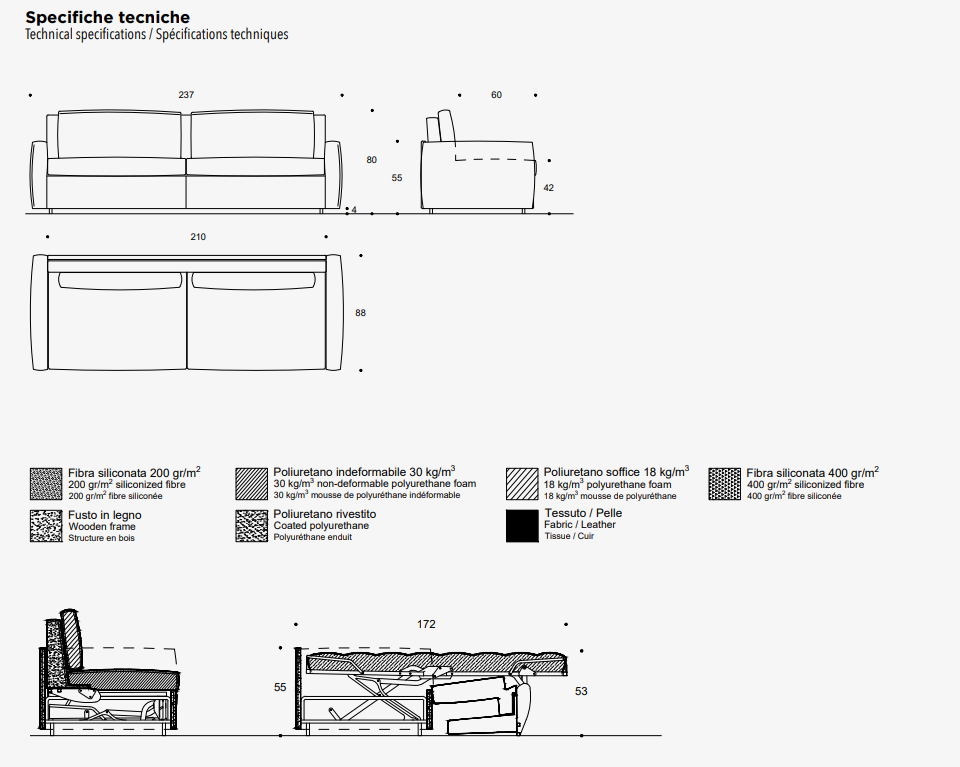 Specifiche tecniche
Technical specifications / Spécifications techniques

237

60

80

55

42

4

210

88

Fibra siliconata 200 gr/m$^2$
200 gr/m$^2$ siliconized fibre
200 gr/m$^2$ fibre siliconée

Poliuretano indeformabile 30 kg/m$^3$
30 kg/m$^3$ non-deformable polyurethane foam
30 kg/m$^3$ mousse de polyuréthane indéformable

Poliuretano soffice 18 kg/m$^3$
18 kg/m$^3$ polyurethane foam
18 kg/m$^3$ mousse de polyuréthane

Fibra siliconata 400 gr/m$^2$
400 gr/m$^2$ siliconized fibre
400 gr/m$^2$ fibre siliconée

Fusto in legno
Wooden frame
Structure en bois

Poliuretano rivestito
Coated polyurethane
Polyuréthane enduit

Tessuto / Pelle
Fabric / Leather
Tissue / Cuir

172

55

53