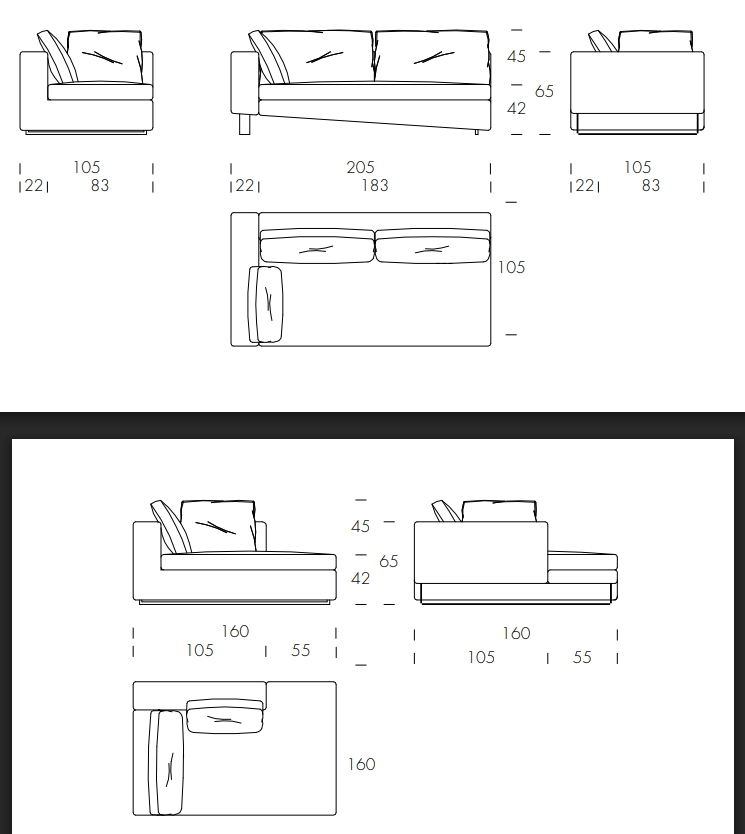 45
65
42

105
22 83

205
22 183

105
22 83

105

45
65
42

160
105 55

160
105 55

160