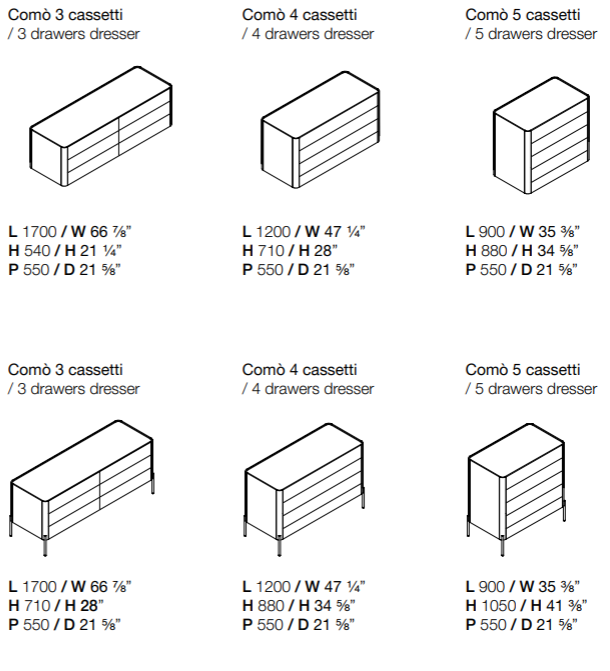 Comò 3 cassetti
/ 3 drawers dresser

L 1700 / W 66 ⅞"
H 540 / H 21 ¼"
P 550 / D 21 ⅝"

Comò 4 cassetti
/ 4 drawers dresser

L 1200 / W 47 ¼"
H 710 / H 28"
P 550 / D 21 ⅝"

Comò 5 cassetti
/ 5 drawers dresser

L 900 / W 35 ⅜"
H 880 / H 34 ⅝"
P 550 / D 21 ⅝"

Comò 3 cassetti
/ 3 drawers dresser

L 1700 / W 66 ⅞"
H 710 / H 28"
P 550 / D 21 ⅝"

Comò 4 cassetti
/ 4 drawers dresser

L 1200 / W 47 ¼"
H 880 / H 34 ⅝"
P 550 / D 21 ⅝"

Comò 5 cassetti
/ 5 drawers dresser

L 900 / W 35 ⅜"
H 1050 / H 41 ⅜"
P 550 / D 21 ⅝"