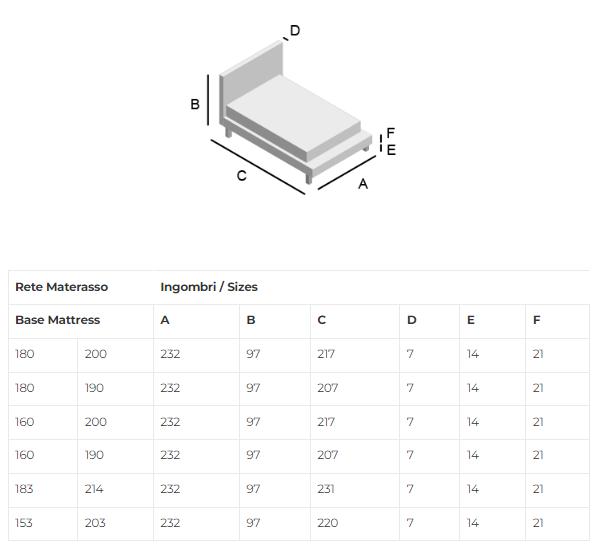 D

B

F

E

C

A

| Rete Materasso | | Ingombri / Sizes | | | | | |
|---|---|---|---|---|---|---|---|
| Base Mattress | | A | B | C | D | E | F |
| 180 | 200 | 232 | 97 | 217 | 7 | 14 | 21 |
| 180 | 190 | 232 | 97 | 207 | 7 | 14 | 21 |
| 160 | 200 | 232 | 97 | 217 | 7 | 14 | 21 |
| 160 | 190 | 232 | 97 | 207 | 7 | 14 | 21 |
| 183 | 214 | 232 | 97 | 231 | 7 | 14 | 21 |
| 153 | 203 | 232 | 97 | 220 | 7 | 14 | 21 |