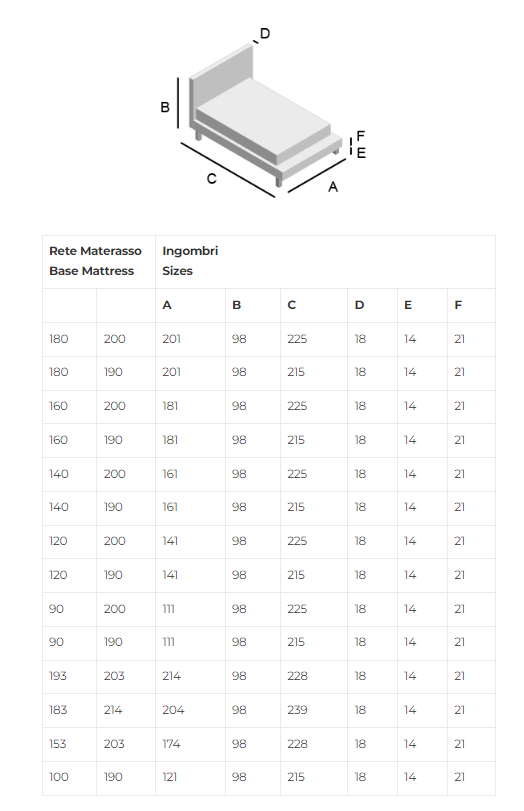 D
B
F
E
C
A

| Rete Materasso Base Mattress | | Ingombri Sizes | | | | | |
|---|---|---|---|---|---|---|---|
| | | A | B | C | D | E | F |
| 180 | 200 | 201 | 98 | 225 | 18 | 14 | 21 |
| 180 | 190 | 201 | 98 | 215 | 18 | 14 | 21 |
| 160 | 200 | 181 | 98 | 225 | 18 | 14 | 21 |
| 160 | 190 | 181 | 98 | 215 | 18 | 14 | 21 |
| 140 | 200 | 161 | 98 | 225 | 18 | 14 | 21 |
| 140 | 190 | 161 | 98 | 215 | 18 | 14 | 21 |
| 120 | 200 | 141 | 98 | 225 | 18 | 14 | 21 |
| 120 | 190 | 141 | 98 | 215 | 18 | 14 | 21 |
| 90 | 200 | 111 | 98 | 225 | 18 | 14 | 21 |
| 90 | 190 | 111 | 98 | 215 | 18 | 14 | 21 |
| 193 | 203 | 214 | 98 | 228 | 18 | 14 | 21 |
| 183 | 214 | 204 | 98 | 239 | 18 | 14 | 21 |
| 153 | 203 | 174 | 98 | 228 | 18 | 14 | 21 |
| 100 | 190 | 121 | 98 | 215 | 18 | 14 | 21 |