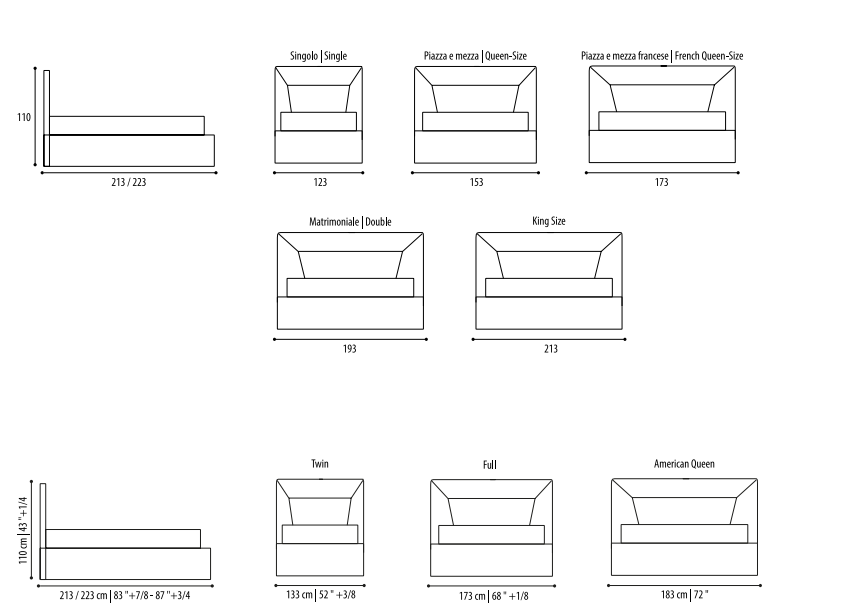 110

213 / 223

Singolo | Single

123

Piazza e mezza | Queen-Size

153

Piazza e mezza francese | French Queen-Size

173

Matrimoniale | Double

193

King Size

213

110 cm | 43 "+1/4

213 / 223 cm | 83 "+7/8 - 87 "+3/4

Twin

133 cm | 52 " +3/8

Full

173 cm | 68 " +1/8

American Queen

183 cm | 72 "