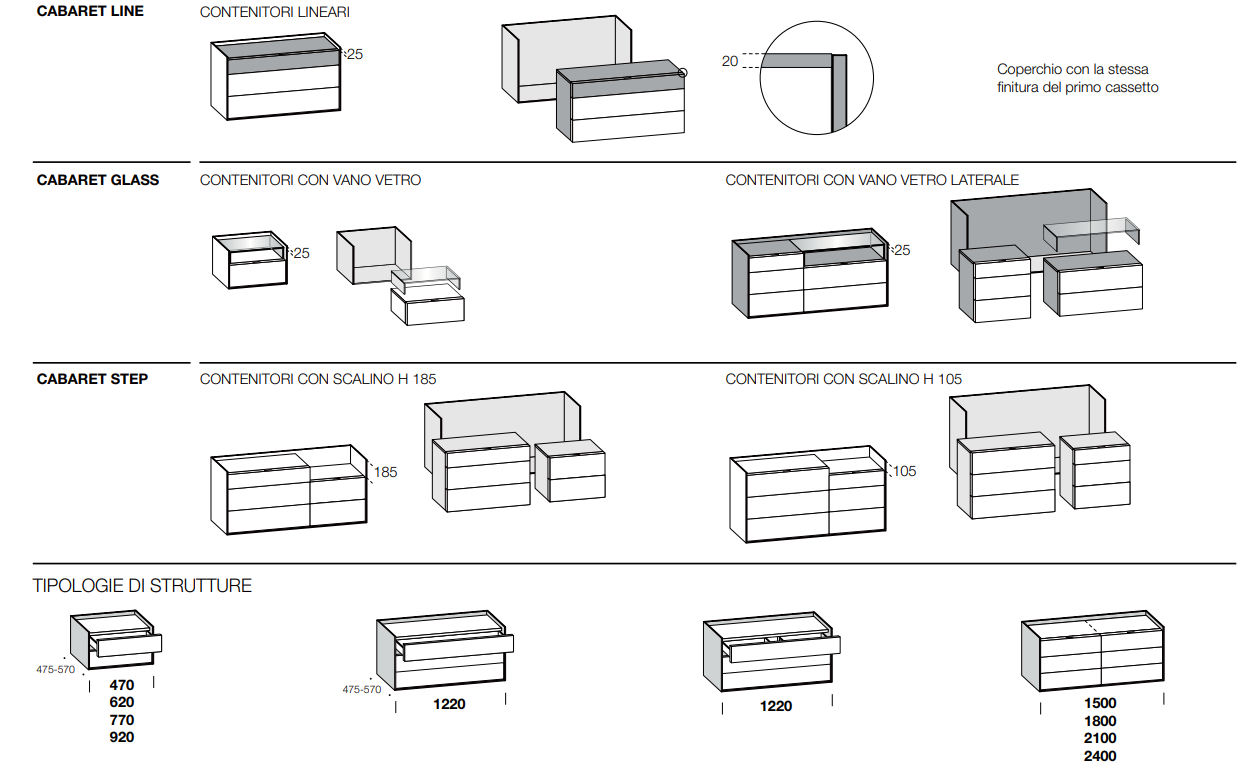 CABARET LINE

CONTENITORI LINEARI

25

20

Coperchio con la stessa finitura del primo cassetto

CABARET GLASS

CONTENITORI CON VANO VETRO

25

CONTENITORI CON VANO VETRO LATERALE

25

CABARET STEP

CONTENITORI CON SCALINO H 185

185

CONTENITORI CON SCALINO H 105

105

TIPOLOGIE DI STRUTTURE

475-570

470
620
770
920

475-570

1220

1220

1500
1800
2100
2400