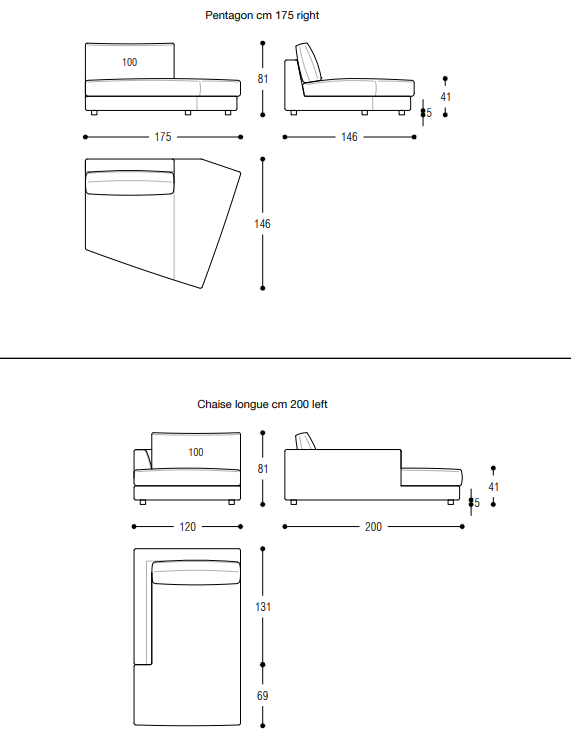 Pentagon cm 175 right

100

81

41

5

175

146

146

Chaise longue cm 200 left

100

81

41

5

120

200

131

69