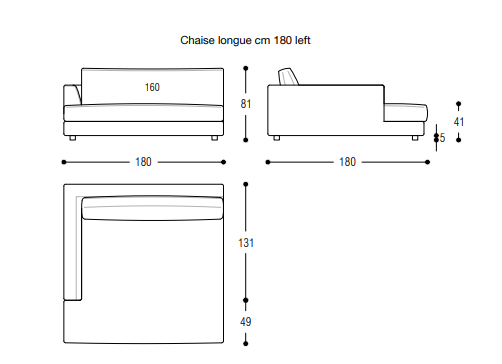 Chaise longue cm 180 left

160

81

41

5

180

180

131

49