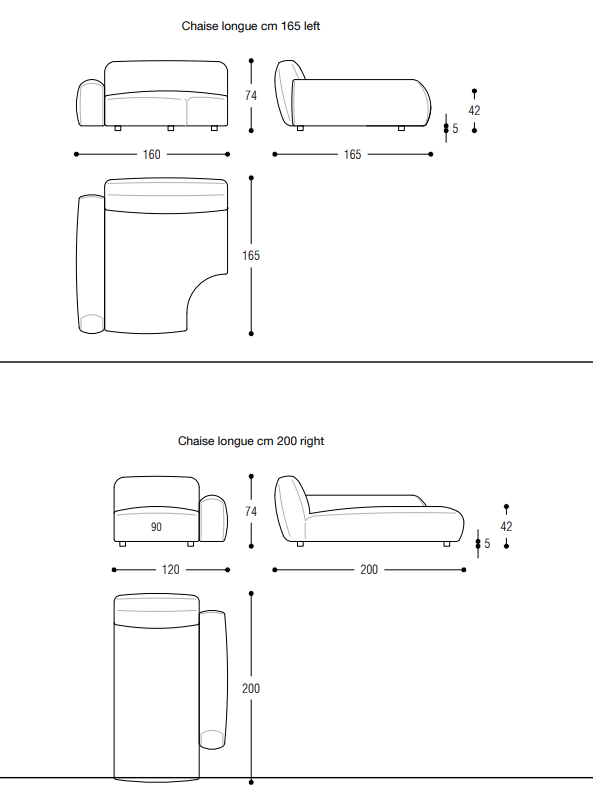 Chaise longue cm 165 left

74

42

5

160

165

165

Chaise longue cm 200 right

74

90

42

5

120

200

200