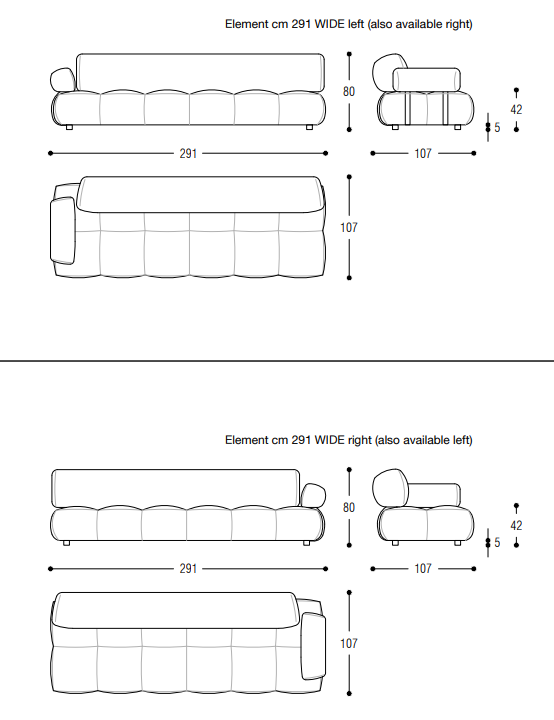 Element cm 291 WIDE left (also available right)

80

42

5

291

107

107

Element cm 291 WIDE right (also available left)

80

42

5

291

107

107