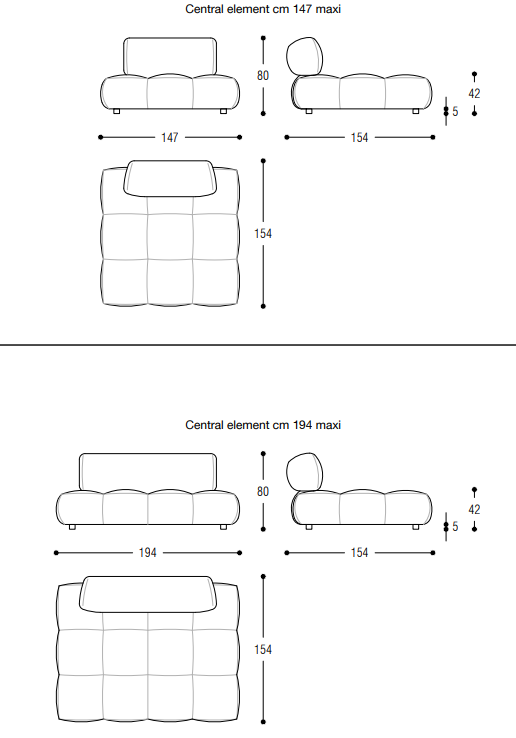 Central element cm 147 maxi

80

42

5

147

154

154

Central element cm 194 maxi

80

42

5

194

154

154